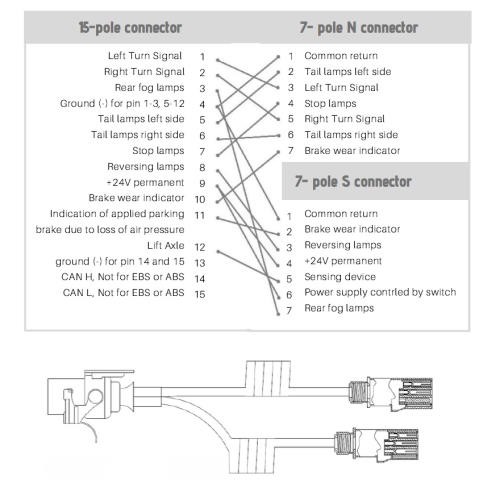 15-pole connector

Left Turn Signal 1
Right Turn Signal 2
Rear fog lamps 3
Ground (-) for pin 1-3, 5-12 4
Tail lamps left side 5
Tail lamps right side 6
Stop lamps 7
Reversing lamps 8
+24V permanent 9
Brake wear indicator 10
Indication of applied parking brake due to loss of air pressure 11
Lift Axle 12
ground (-) for pin 14 and 15 13
CAN H, Not for EBS or ABS 14
CAN L, Not for EBS or ABS 15

7- pole N connector

1 Common return
2 Tail lamps left side
3 Left Turn Signal
4 Stop lamps
5 Right Turn Signal
6 Tail lamps right side
7 Brake wear indicator

7- pole S connector

1 Common return
2 Brake wear indicator
3 Reversing lamps
4 +24V permanent
5 Sensing device
6 Power supply contrled by switch
7 Rear fog lamps