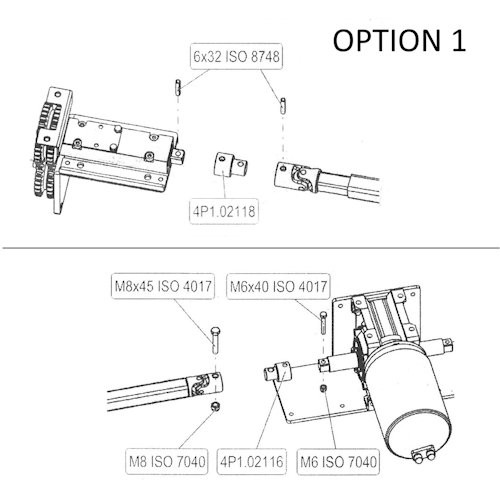 OPTION 1

6x32 ISO 8748

4P1.02118

M8x45 ISO 4017

M6x40 ISO 4017

M8 ISO 7040

4P1.02116

M6 ISO 7040